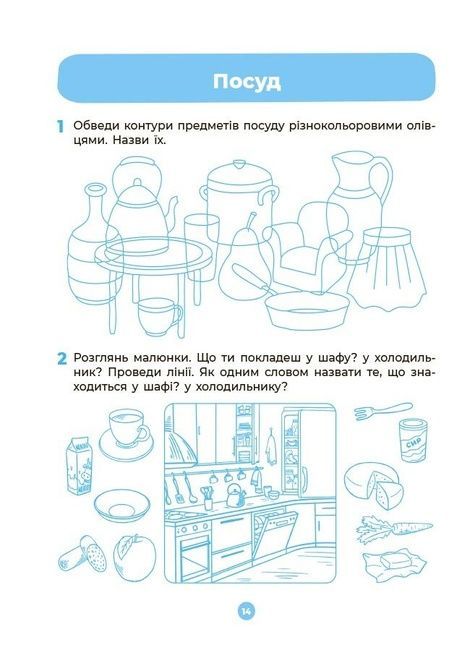 Посуд

1 Обведи контури предметів посуду різнокольоровими олівцями. Назви їх.

2 Розглянь малюнки. Що ти покладеш у шафу? у холодильник? Проведи лінії. Як одним словом назвати те, що знаходиться у шафі? у холодильнику?

СИР

14