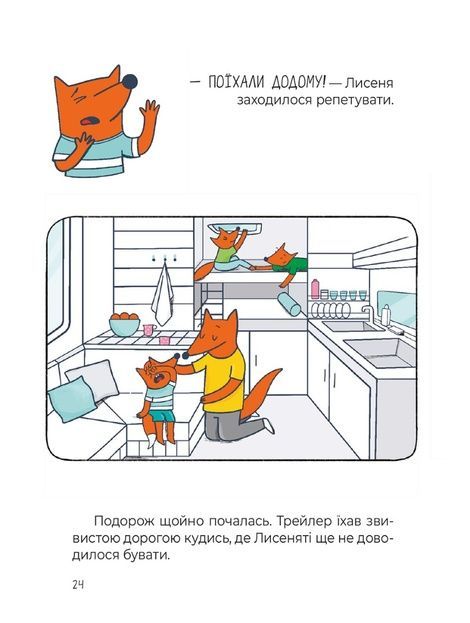 — ПОЇХАЛИ ДОДОМУ! — Лисеня заходилося репетувати.

Подорож щойно почалась. Трейлер їхав звивистою дорогою кудись, де Лисеняті ще не доводилося бувати.

24